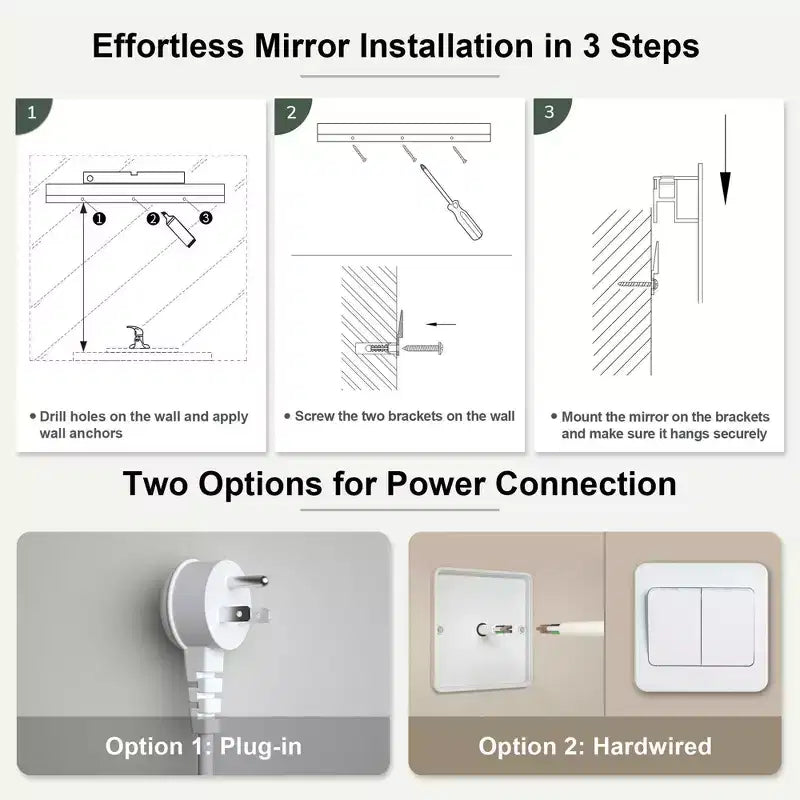 Effortless Mirror Installation in 3 Steps

1

❶ ❷ ❸

• Drill holes on the wall and apply wall anchors

2

• Screw the two brackets on the wall

3

• Mount the mirror on the brackets and make sure it hangs securely

Two Options for Power Connection

Option 1: Plug-in

Option 2: Hardwired